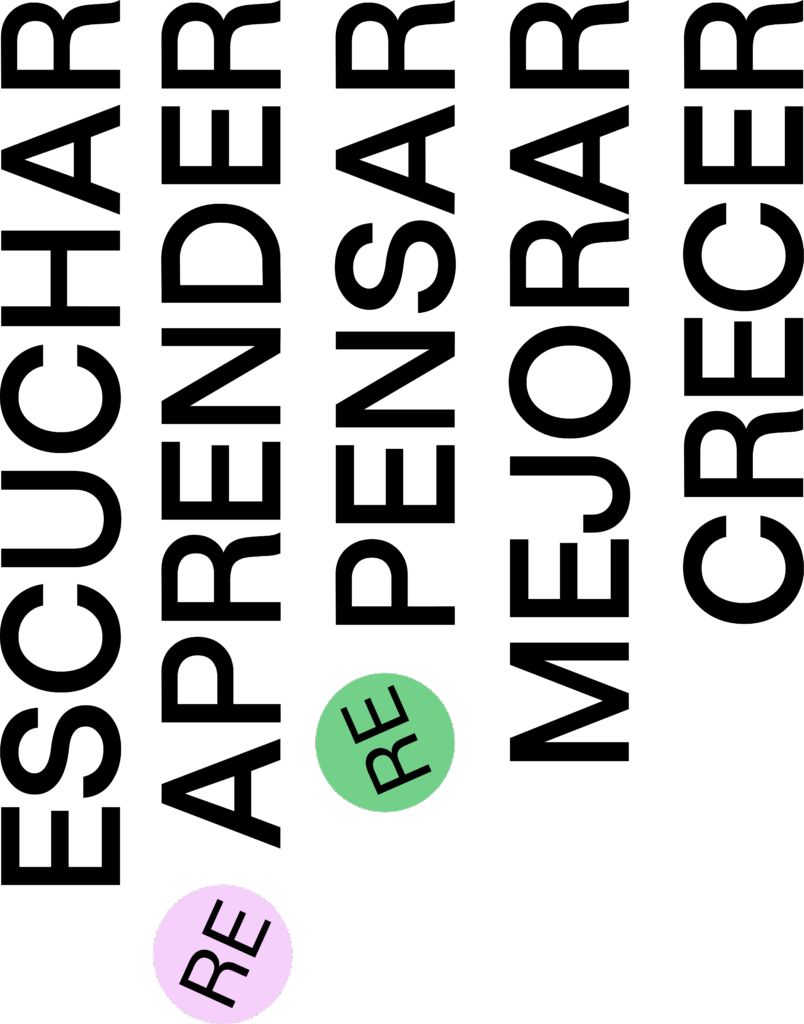 ESCUCHAR

RE

APRENDER

RE

PENSAR

MEJORAR

CRECER